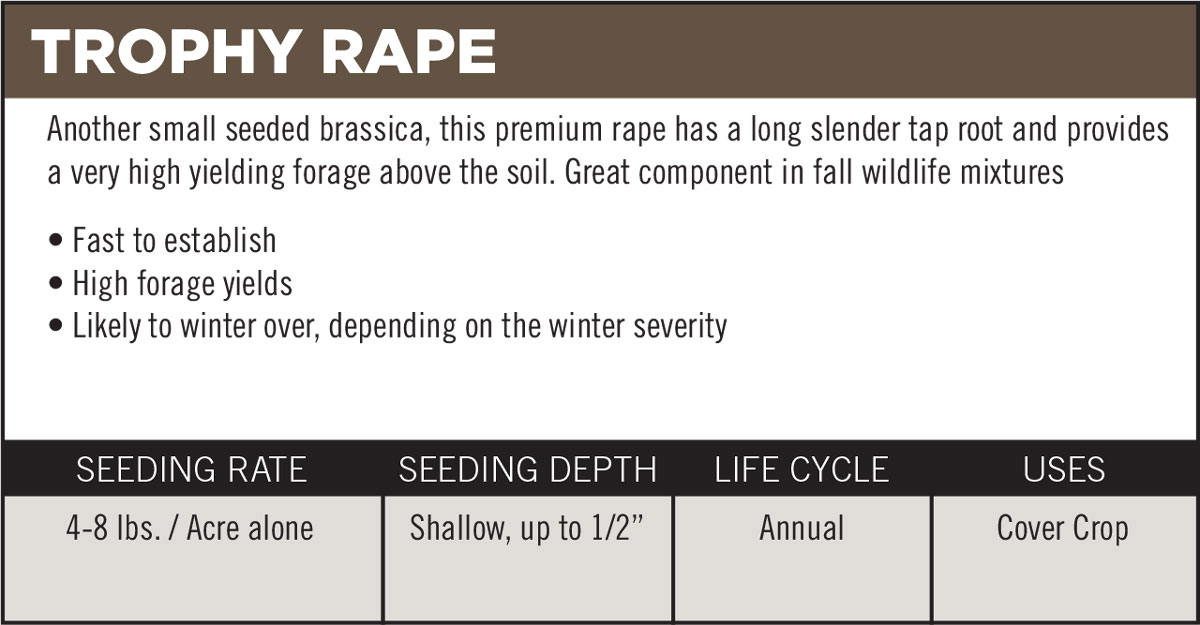 TROPHY RAPE

Another small seeded brassica, this premium rape has a long slender tap root and provides a very high yielding forage above the soil. Great component in fall wildlife mixtures

• Fast to establish
• High forage yields
• Likely to winter over, depending on the winter severity

| SEEDING RATE | SEEDING DEPTH | LIFE CYCLE | USES |
|---|---|---|---|
| 4-8 lbs. / Acre alone | Shallow, up to 1/2” | Annual | Cover Crop |